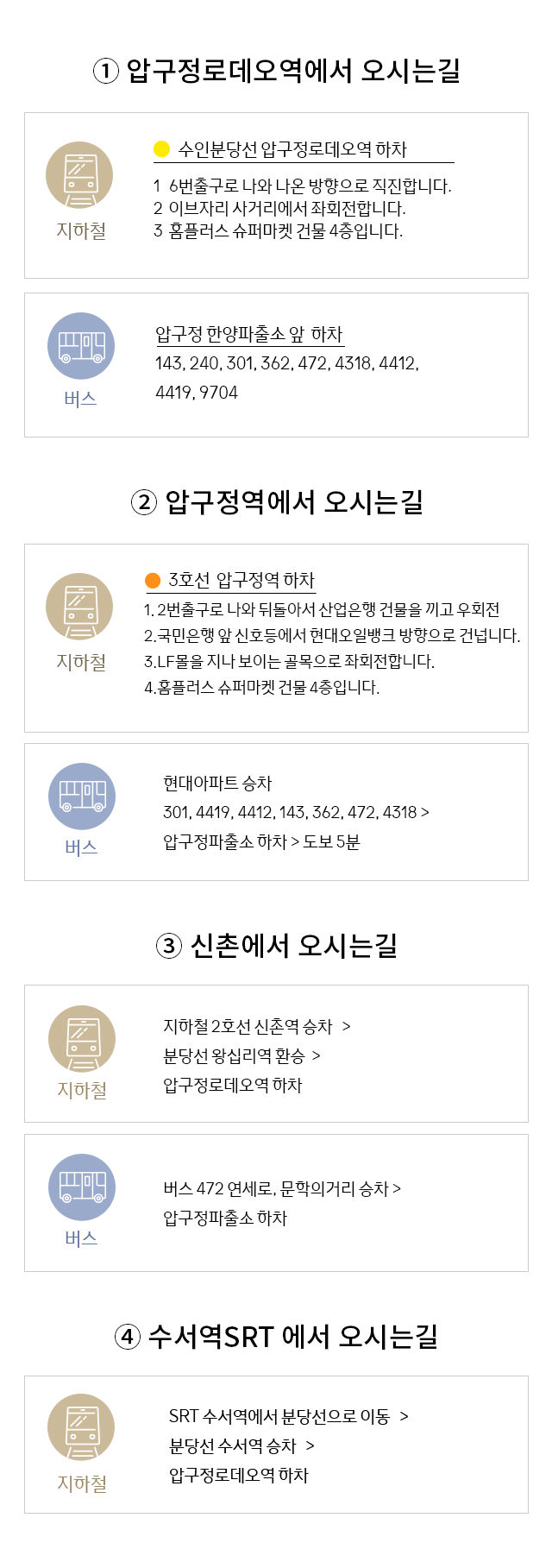 ① 압구정로데오역에서 오시는길

지하철

수인분당선 압구정로데오역 하차

1 6번출구로 나와 나온 방향으로 직진합니다.
2 이브자리 사거리에서 좌회전합니다.
3 홈플러스 슈퍼마켓 건물 4층입니다.

버스

압구정 한양파출소 앞 하차
143, 240, 301, 362, 472, 4318, 4412, 4419, 9704

② 압구정역에서 오시는길

지하철

3호선 압구정역 하차

1. 2번출구로 나와 뒤돌아서 산업은행 건물을 끼고 우회전
2.국민은행 앞 신호등에서 현대오일뱅크 방향으로 건넙니다.
3.LF몰을 지나 보이는 골목으로 좌회전합니다.
4.홈플러스 슈퍼마켓 건물 4층입니다.

버스

현대아파트 승차
301, 4419, 4412, 143, 362, 472, 4318 >
압구정파출소 하차 > 도보 5분

③ 신촌에서 오시는길

지하철

지하철 2호선 신촌역 승차 >
분당선 왕십리역 환승 >
압구정로데오역 하차

버스

버스 472 연세로, 문학의거리 승차 >
압구정파출소 하차

④ 수서역SRT 에서 오시는길

지하철

SRT 수서역에서 분당선으로 이동 >
분당선 수서역 승차 >
압구정로데오역 하차